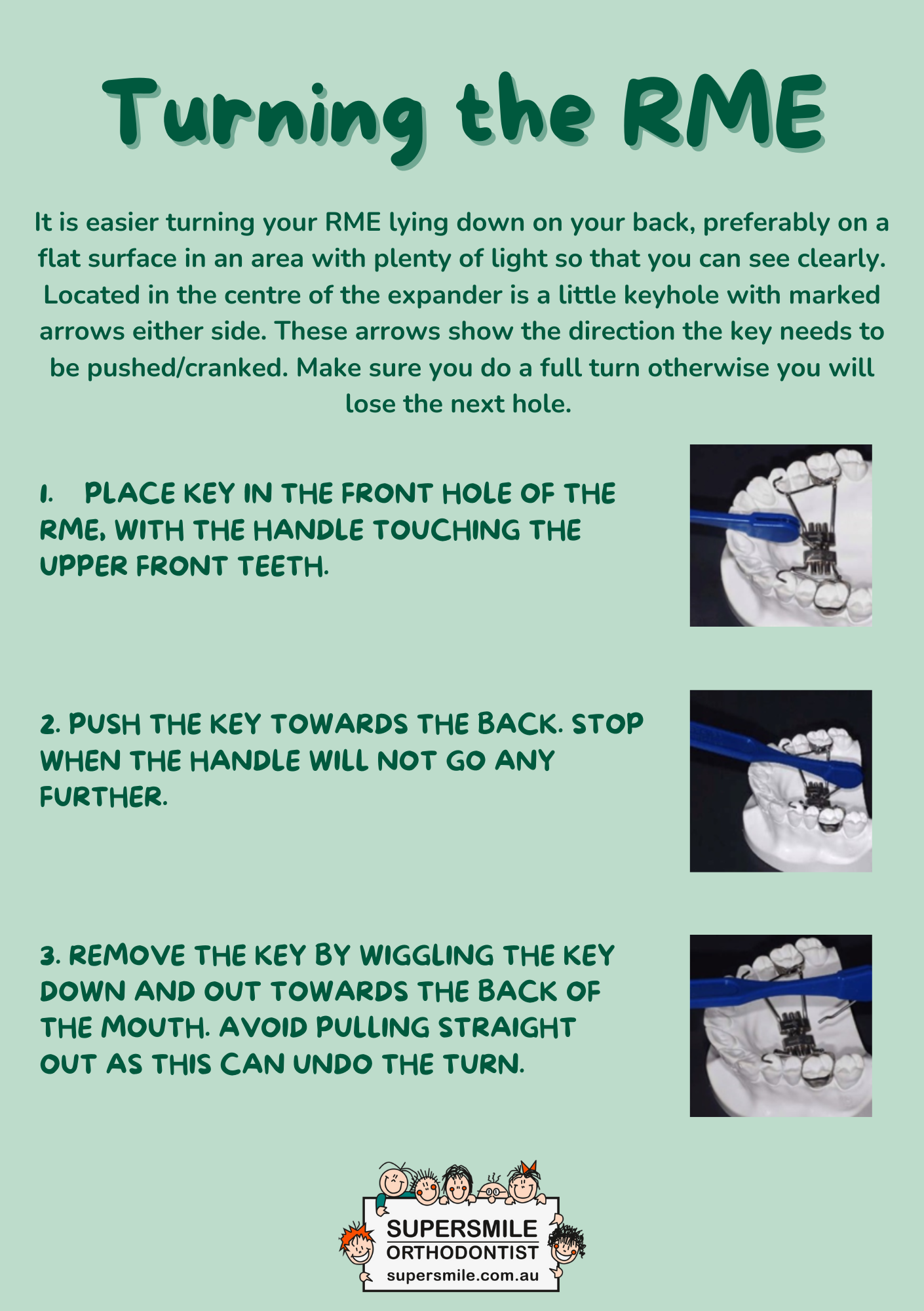 Turning the RME

It is easier turning your RME lying down on your back, preferably on a flat surface in an area with plenty of light so that you can see clearly. Located in the centre of the expander is a little keyhole with marked arrows either side. These arrows show the direction the key needs to be pushed/cranked. Make sure you do a full turn otherwise you will lose the next hole.

1. PLACE KEY IN THE FRONT HOLE OF THE RME, WITH THE HANDLE TOUCHING THE UPPER FRONT TEETH.

2. PUSH THE KEY TOWARDS THE BACK. STOP WHEN THE HANDLE WILL NOT GO ANY FURTHER.

3. REMOVE THE KEY BY WIGGLING THE KEY DOWN AND OUT TOWARDS THE BACK OF THE MOUTH. AVOID PULLING STRAIGHT OUT AS THIS CAN UNDO THE TURN.

SUPERSMILE
ORTHODONTIST
supersmile.com.au